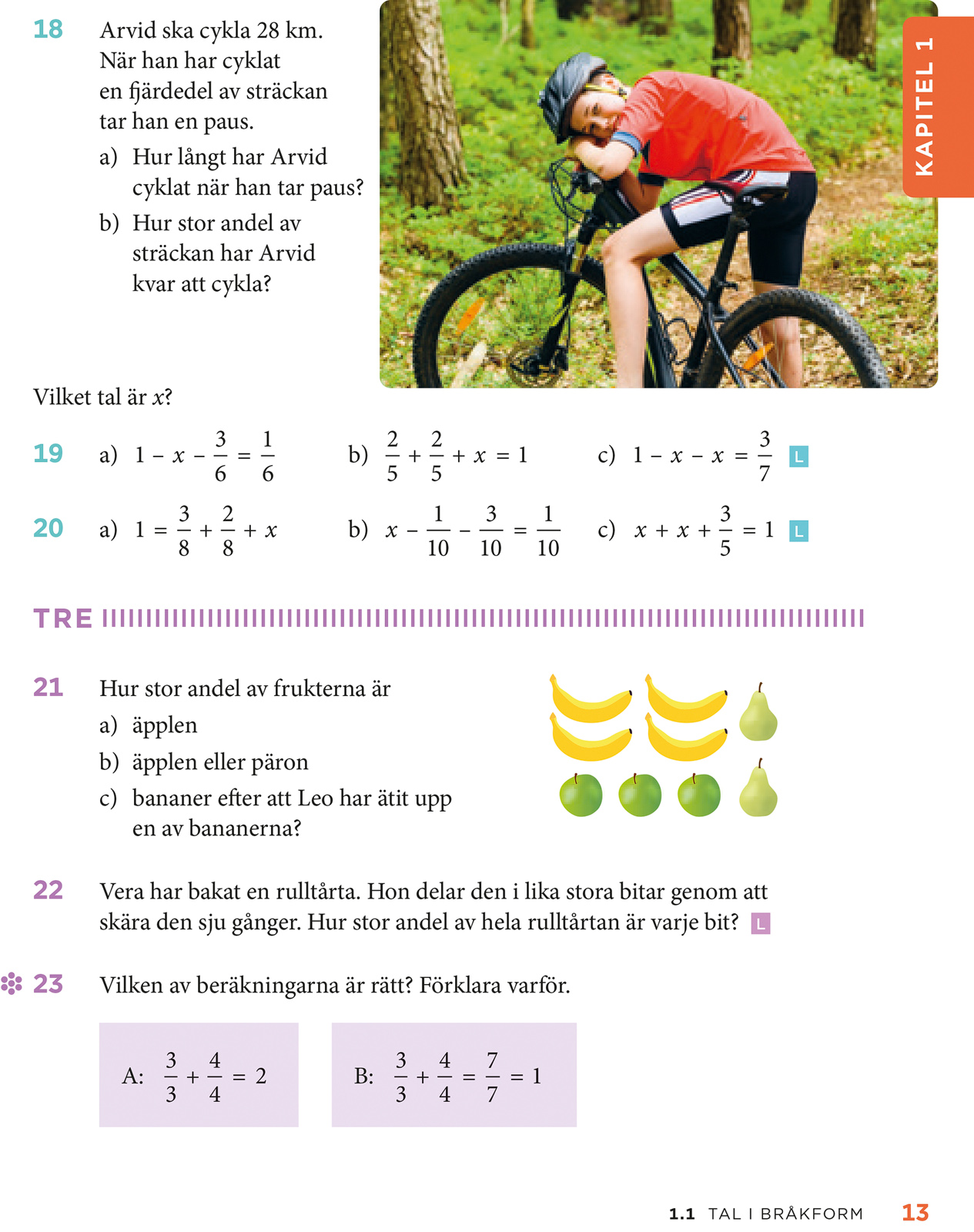 18 Arvid ska cykla 28 km. När han har cyklat en fjärdedel av sträckan tar han en paus.

a) Hur långt har Arvid cyklat när han tar paus?

b) Hur stor andel av sträckan har Arvid kvar att cykla?

KAPITEL 1

Vilket tal är $x$?

19 a) $1 - x - \frac{3}{6} = \frac{1}{6}$ b) $\frac{2}{5} + \frac{2}{5} + x = 1$ c) $1 - x - x = \frac{3}{7}$ L

20 a) $1 = \frac{3}{8} + \frac{2}{8} + x$ b) $x - \frac{1}{10} - \frac{3}{10} = \frac{1}{10}$ c) $x + x + \frac{3}{5} = 1$ L

TRE

21 Hur stor andel av frukterna är

a) äpplen

b) äpplen eller päron

c) bananer efter att Leo har ätit upp en av bananerna?

22 Vera har bakat en rulltårta. Hon delar den i lika stora bitar genom att skära den sju gånger. Hur stor andel av hela rulltårtan är varje bit? L

23 Vilken av beräkningarna är rätt? Förklara varför.

A: $\frac{3}{3} + \frac{4}{4} = 2$

B: $\frac{3}{3} + \frac{4}{4} = \frac{7}{7} = 1$

1.1 TAL I BRÅKFORM 13